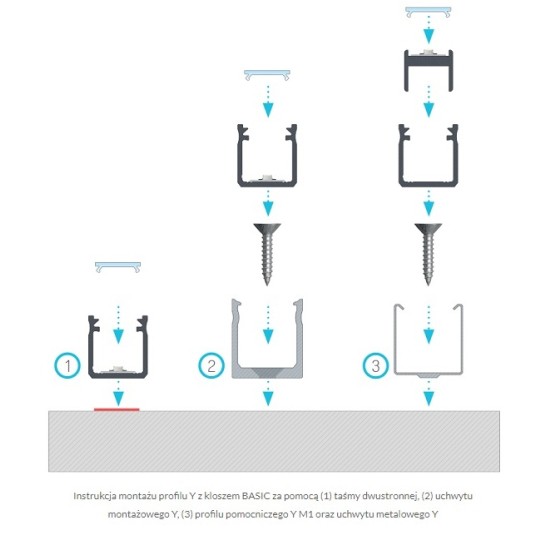 1

2

3

Instrukcja montażu profilu Y z kloszem BASIC za pomocą (1) taśmy dwustronnej, (2) uchwytu montażowego Y, (3) profilu pomocniczego Y M1 oraz uchwytu metalowego Y