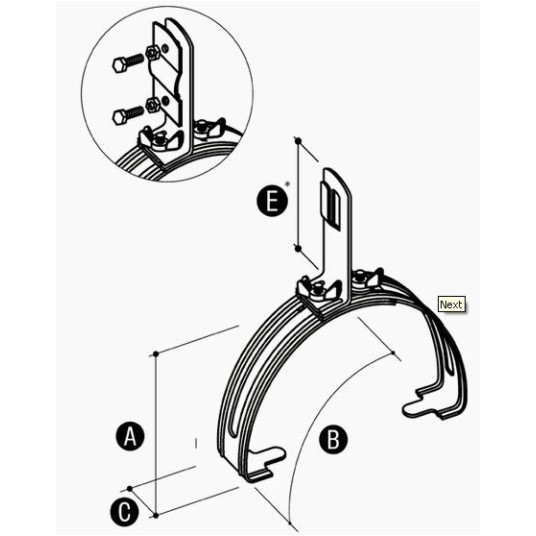 E*

Next

A

B

C